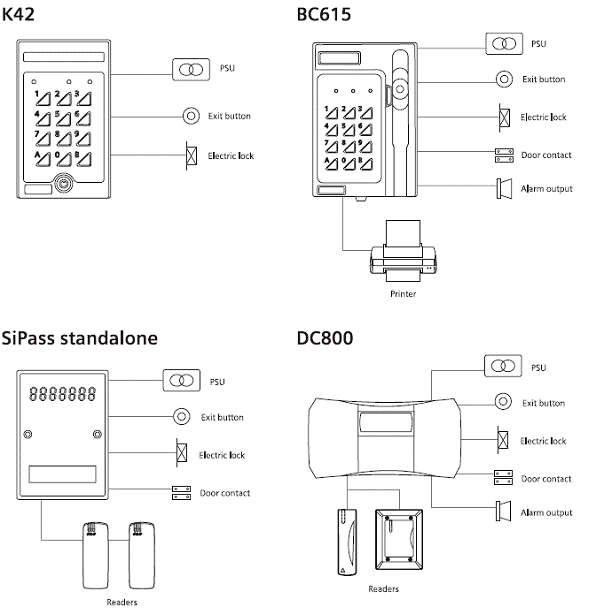 K42

1 2 3
4 5 6
7 8 9
A 0 B

PSU

Exit button

Electric lock

BC615

1 2 3
4 5 6
7 8 9
A 0 B

PSU

Exit button

Electric lock

Door contact

Alarm output

Printer

SiPass standalone

8888888

PSU

Exit button

Electric lock

Door contact

Readers

DC800

PSU

Exit button

Electric lock

Door contact

Alarm output

Readers